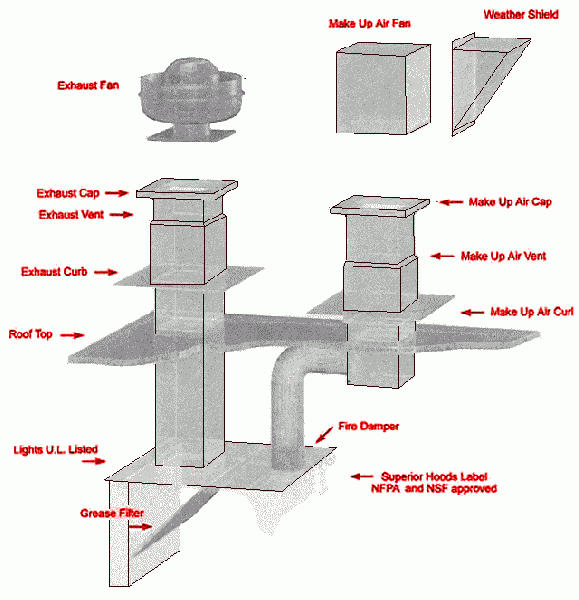 Make Up Air Fan

Weather Shield

Exhaust Fan

Exhaust Cap

Exhaust Vent

Make Up Air Cap

Make Up Air Vent

Exhaust Curb

Make Up Air Curl

Roof Top

Fire Damper

Lights U.L. Listed

Superior Hoods Label NFPA and NSF approved

Grease Filter