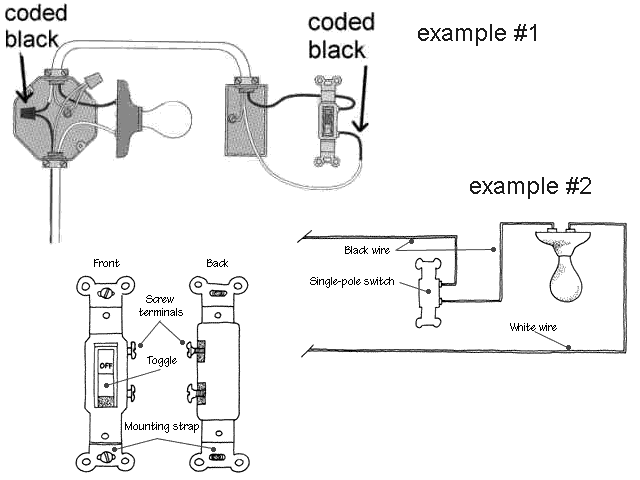 coded black

coded black

example #1

example #2

Black wire

Single-pole switch

White wire

Front

Back

Screw terminals

OFF

Toggle

Mounting strap