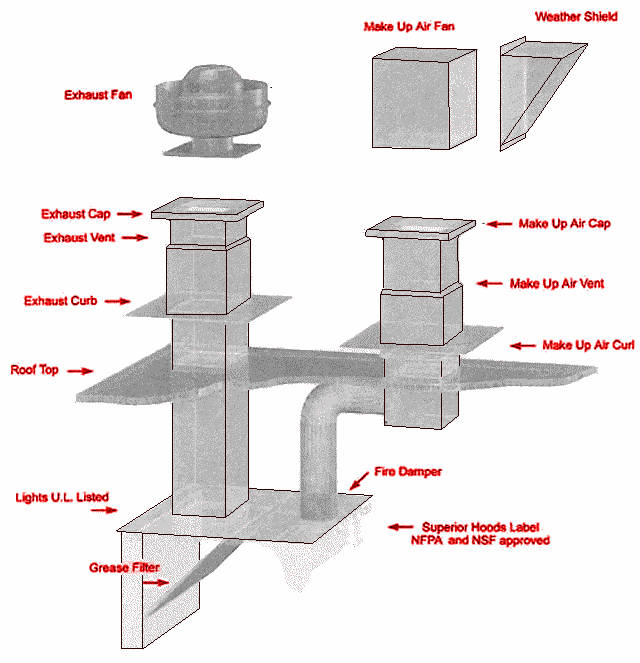 Make Up Air Fan

Weather Shield

Exhaust Fan

Exhaust Cap

Exhaust Vent

Make Up Air Cap

Make Up Air Vent

Exhaust Curb

Make Up Air Curl

Roof Top

Fire Damper

Lights U.L. Listed

Superior Hoods Label
NFPA and NSF approved

Grease Filter